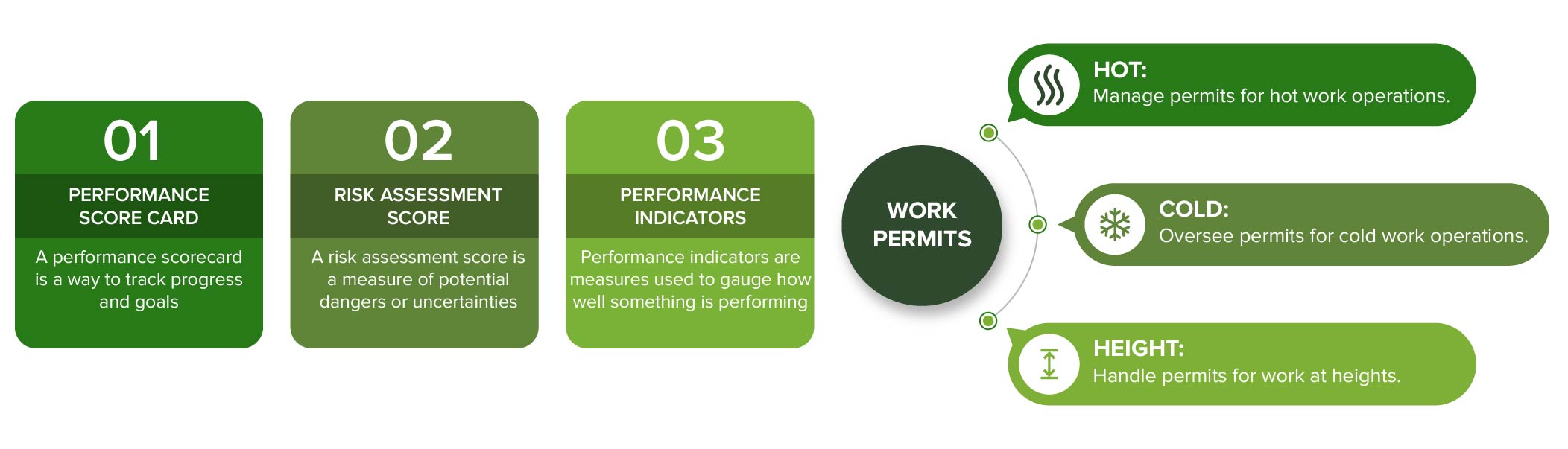 01

PERFORMANCE SCORE CARD

A performance scorecard is a way to track progress and goals

02

RISK ASSESSMENT SCORE

A risk assessment score is a measure of potential dangers or uncertainties

03

PERFORMANCE INDICATORS

Performance indicators are measures used to gauge how well something is performing

WORK PERMITS

HOT:
Manage permits for hot work operations.

COLD:
Oversee permits for cold work operations.

HEIGHT:
Handle permits for work at heights.